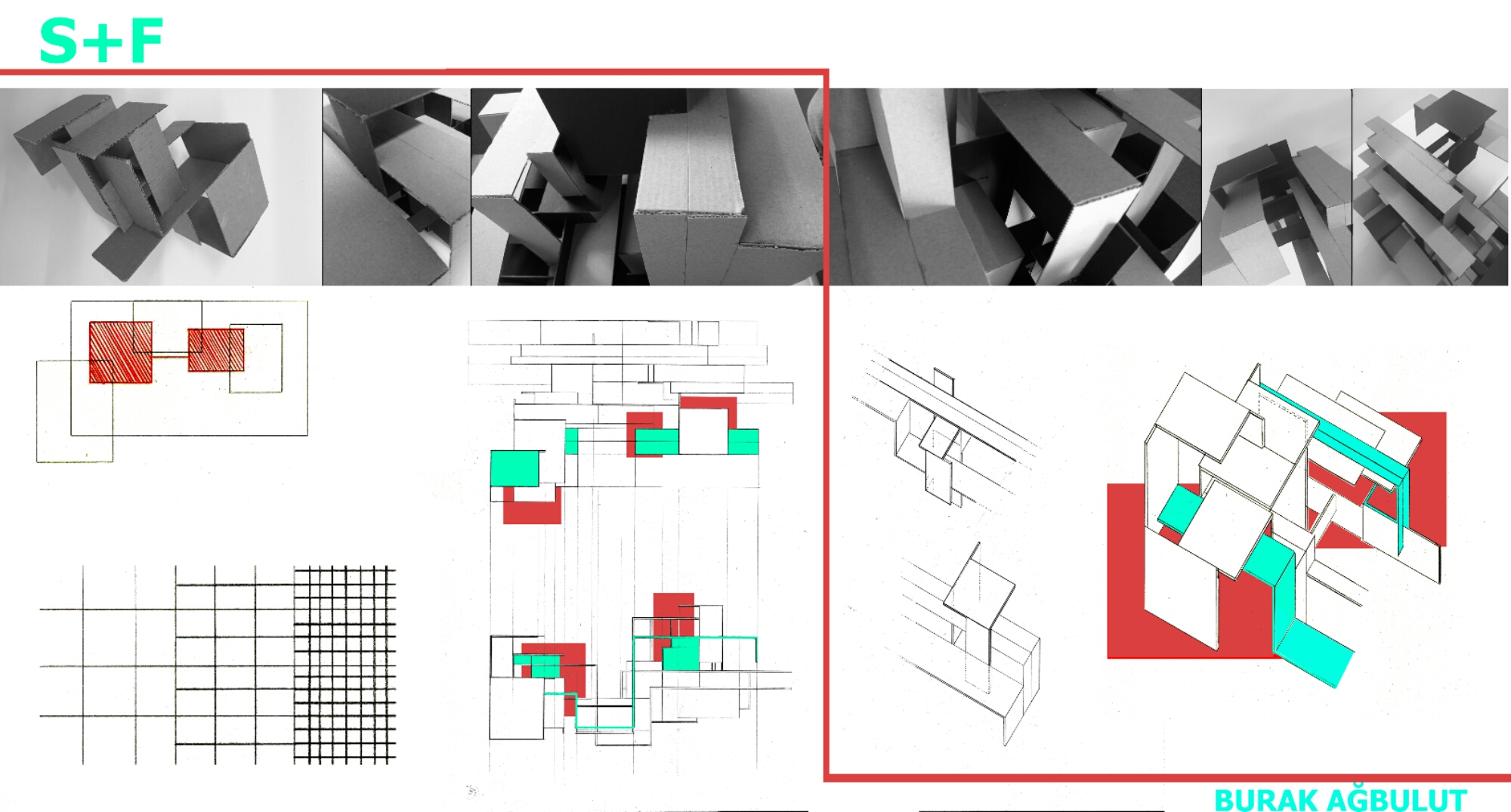 S+F

BURAK AĞBULUT